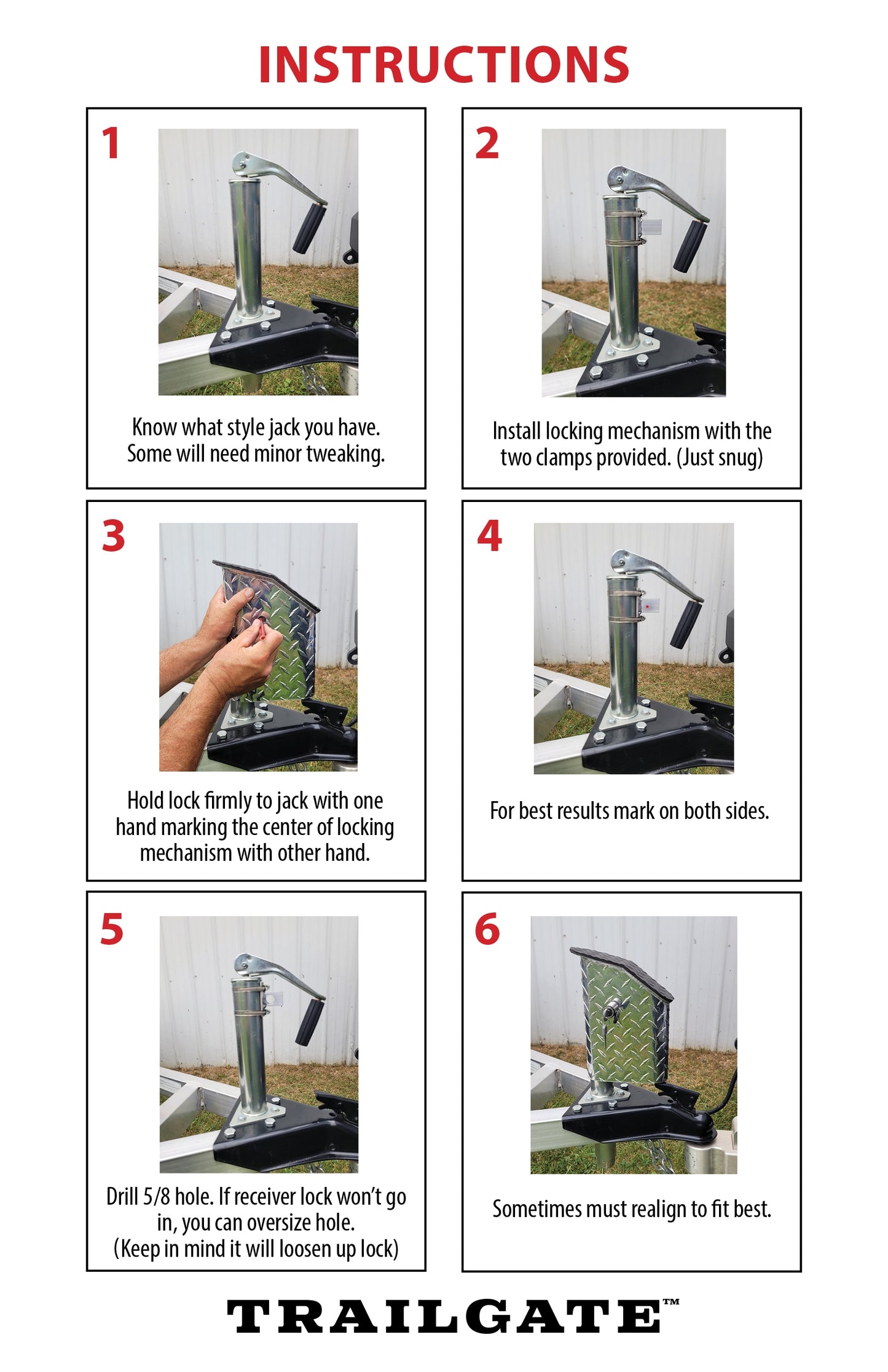 INSTRUCTIONS

1

Know what style jack you have. Some will need minor tweaking.

2

Install locking mechanism with the two clamps provided. (Just snug)

3

Hold lock firmly to jack with one hand marking the center of locking mechanism with other hand.

4

For best results mark on both sides.

5

Drill 5/8 hole. If receiver lock won't go in, you can oversize hole. (Keep in mind it will loosen up lock)

6

Sometimes must realign to fit best.

TRAILGATE™