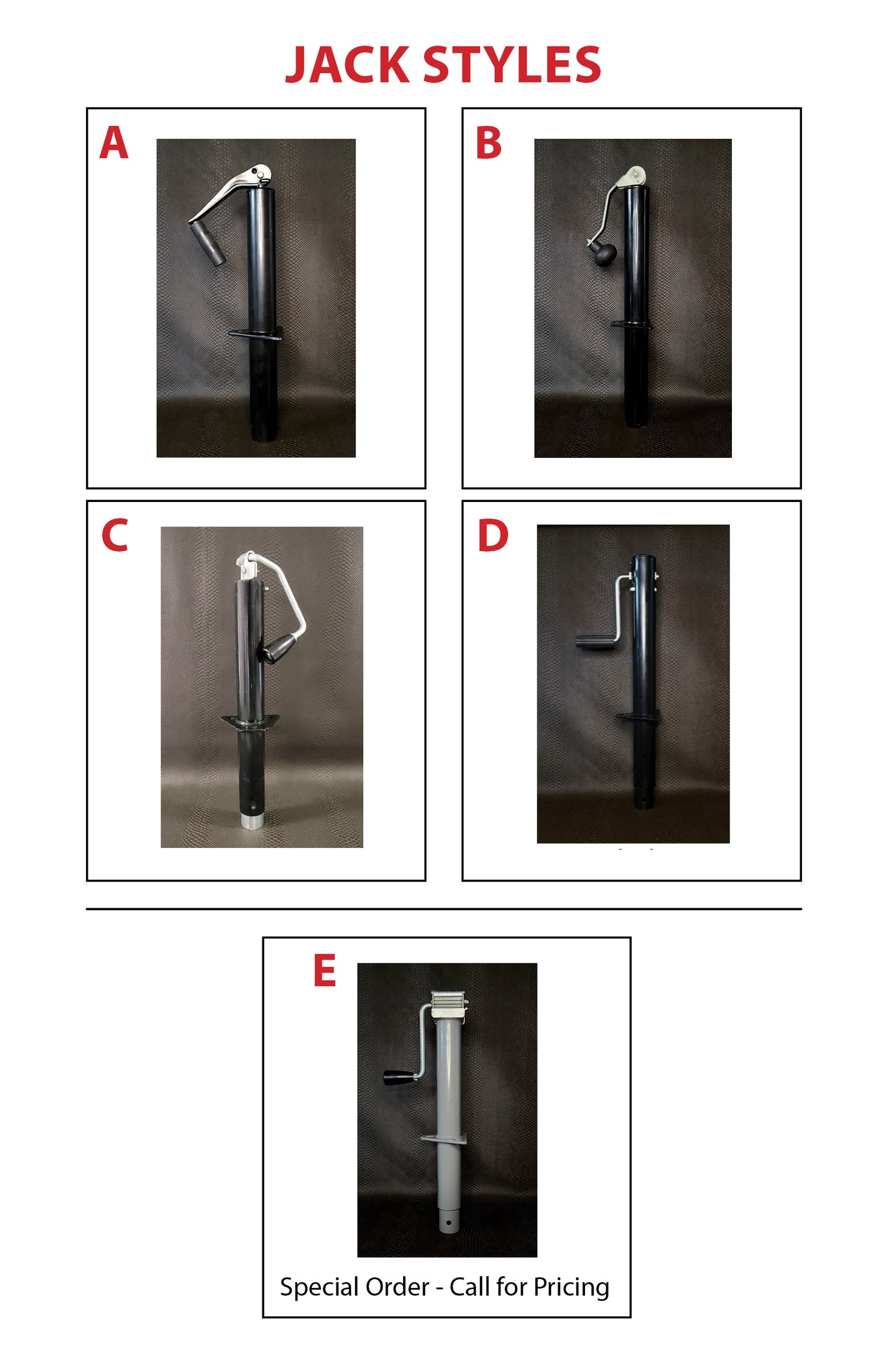 JACK STYLES

A

B

C

D

E

Special Order - Call for Pricing